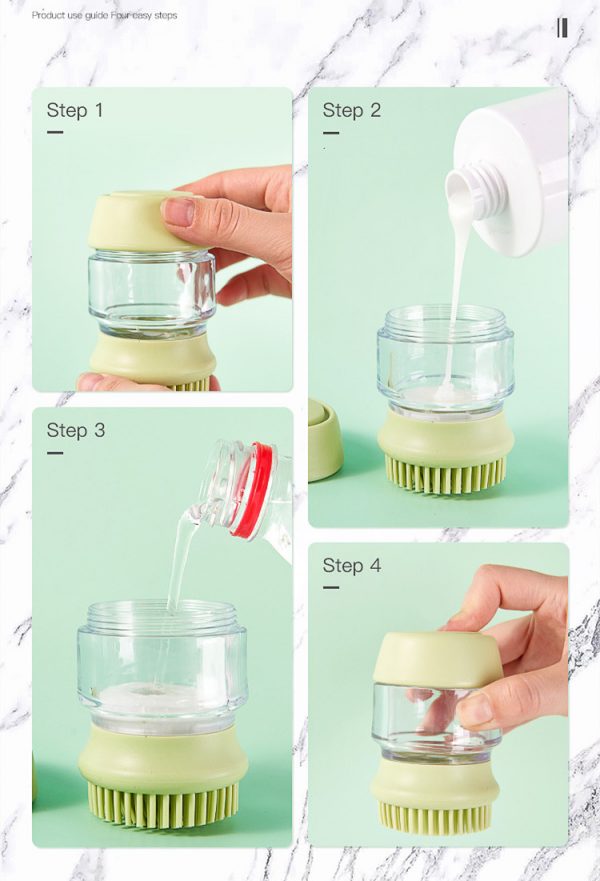 Product use guide Four easy steps

Step 1

Step 2

Step 3

Step 4